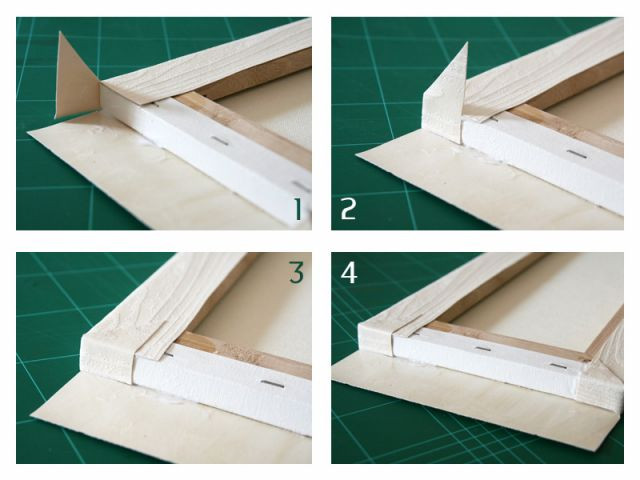 1

2

3

4